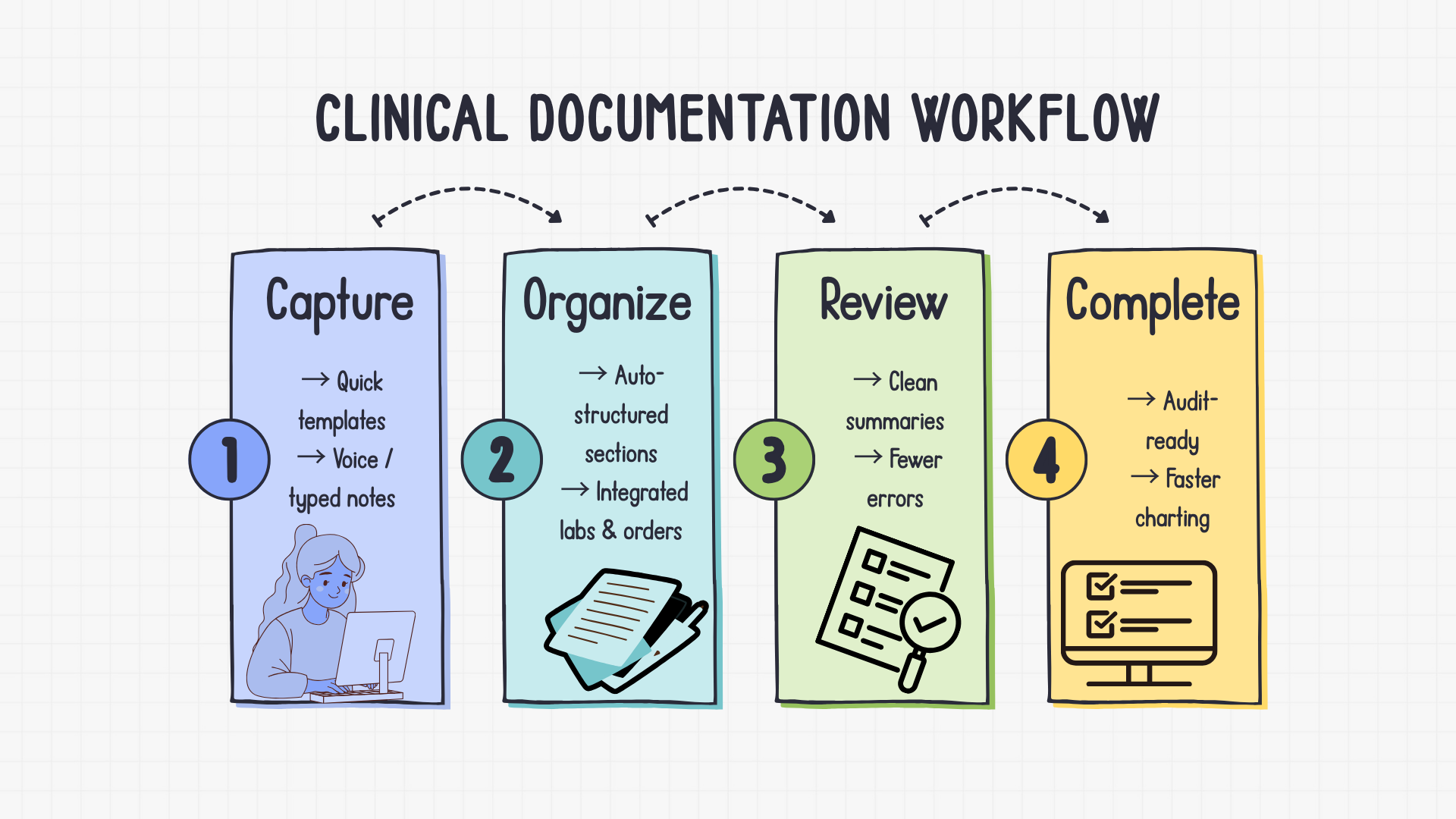 CLINICAL DOCUMENTATION WORKFLOW

1

Capture

→ Quick templates
→ Voice / typed notes

2

Organize

→ Auto-structured sections
→ Integrated labs & orders

3

Review

→ Clean summaries
→ Fewer errors

4

Complete

→ Audit-ready
→ Faster charting